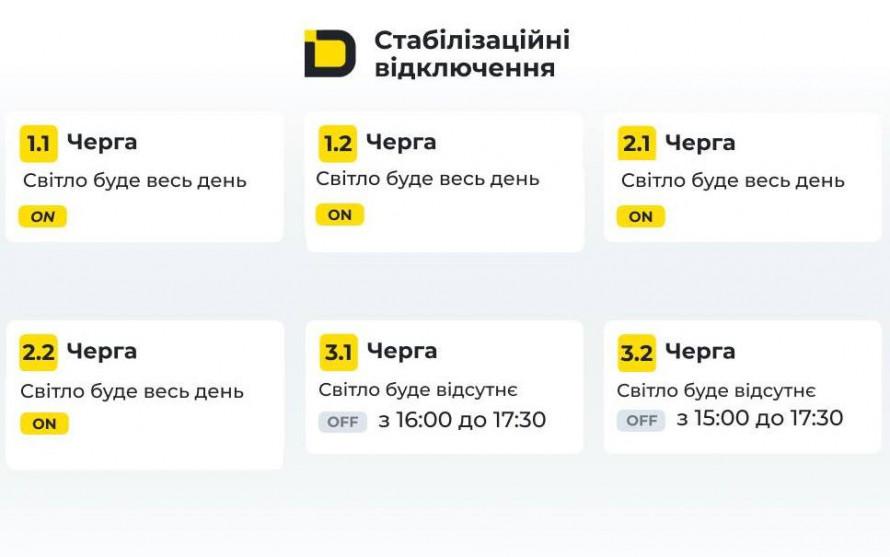 Стабілізаційні відключення

1.1 Черга
Світло буде весь день
ON

1.2 Черга
Світло буде весь день
ON

2.1 Черга
Світло буде весь день
ON

2.2 Черга
Світло буде весь день
ON

3.1 Черга
Світло буде відсутнє
OFF з 16:00 до 17:30

3.2 Черга
Світло буде відсутнє
OFF з 15:00 до 17:30